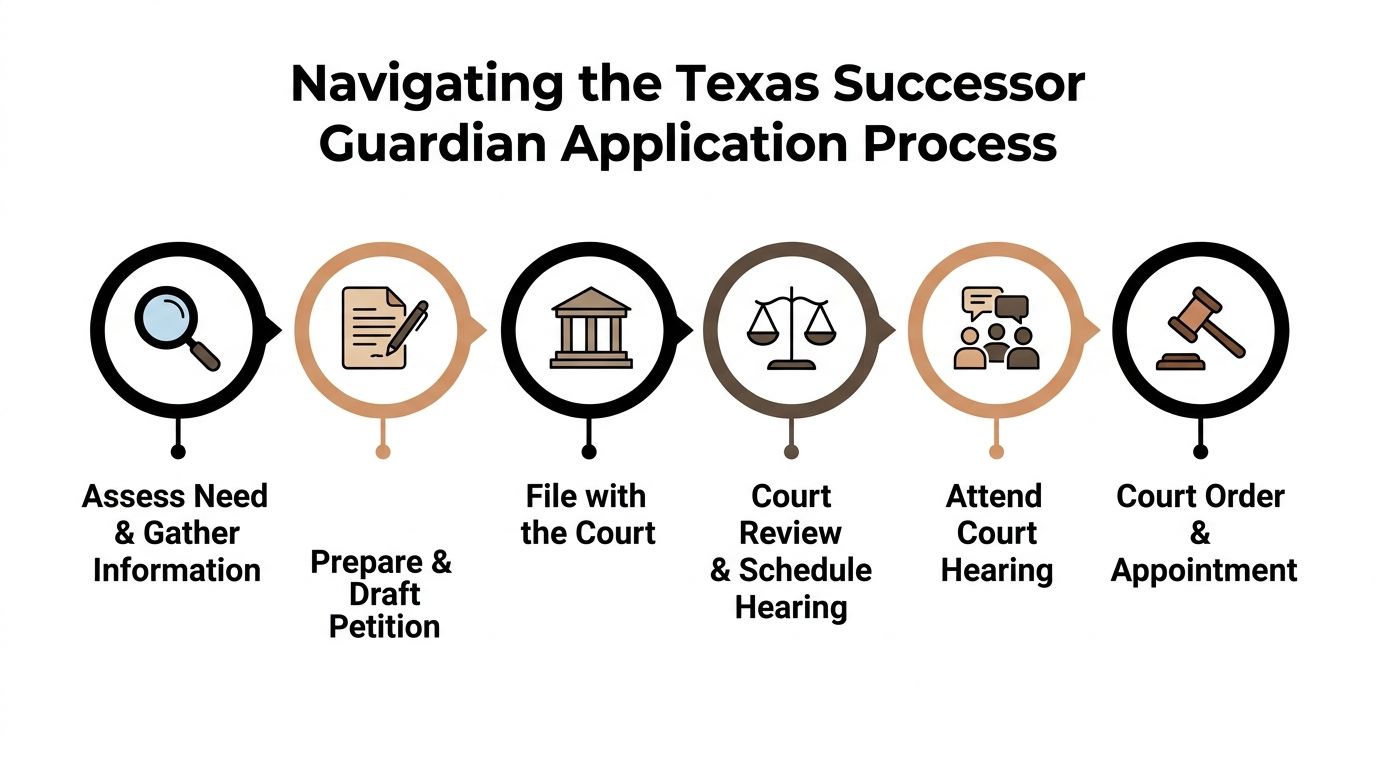 Navigating the Texas Successor Guardian Application Process

Assess Need & Gather Information

Prepare & Draft Petition

File with the Court

Court Review & Schedule Hearing

Attend Court Hearing

Court Order & Appointment